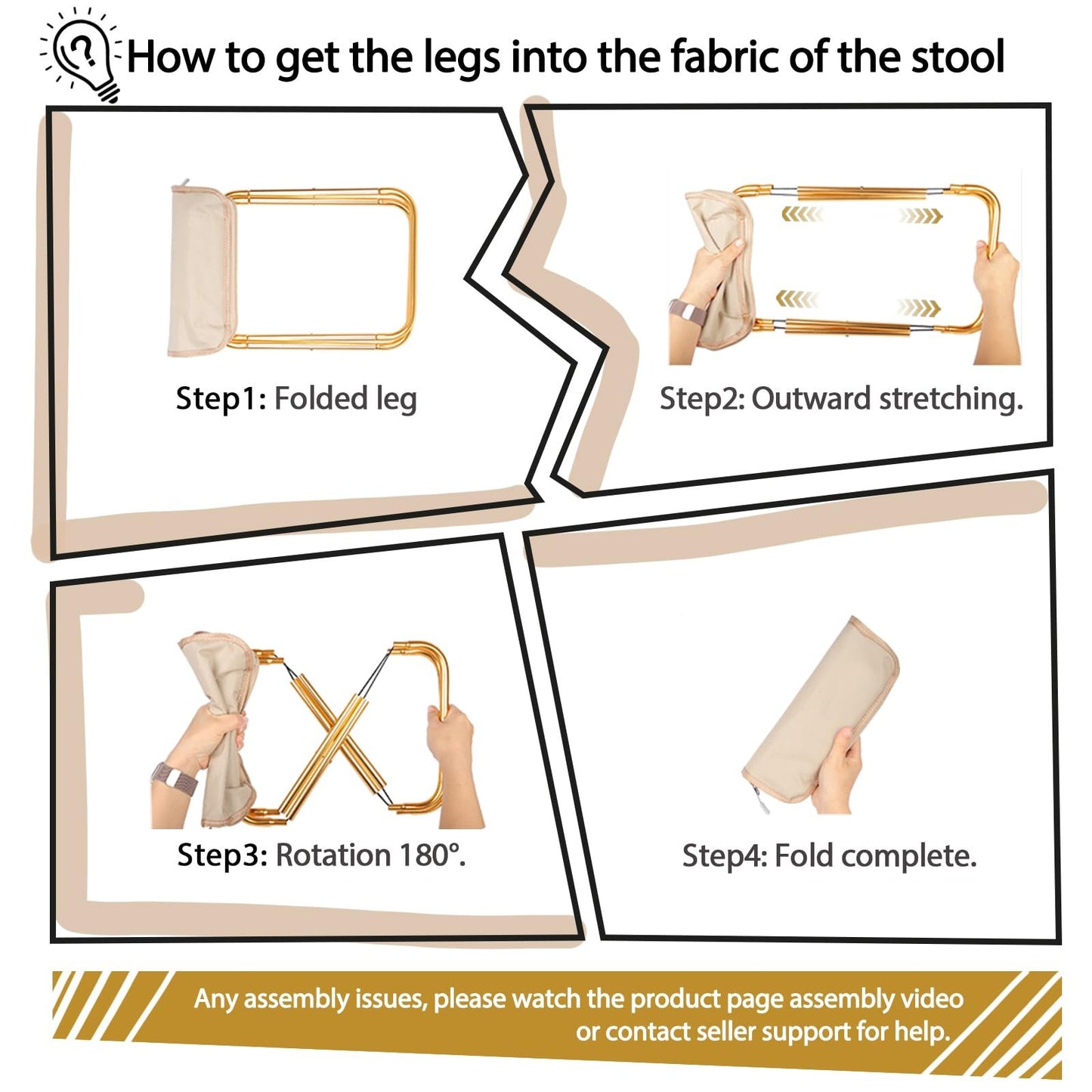 How to get the legs into the fabric of the stool

Step1: Folded leg

Step2: Outward stretching.

Step3: Rotation 180°.

Step4: Fold complete.

Any assembly issues, please watch the product page assembly video or contact seller support for help.